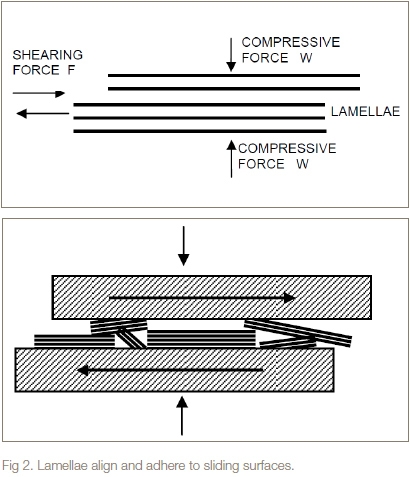 SHEARING FORCE F

COMPRESSIVE FORCE W

LAMELLAE

COMPRESSIVE FORCE W

Fig 2. Lamellae align and adhere to sliding surfaces.